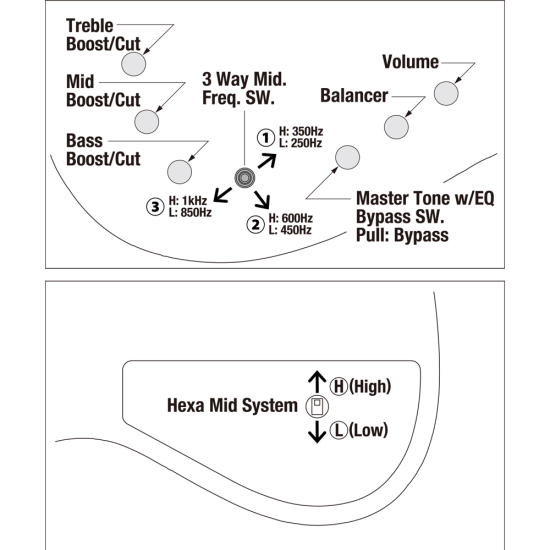 Treble Boost/Cut

Mid Boost/Cut

Bass Boost/Cut

3 Way Mid. Freq. SW.

Volume

Balancer

① H: 350Hz L: 250Hz

③ H: 1kHz L: 850Hz

② H: 600Hz L: 450Hz

Master Tone w/EQ Bypass SW. Pull: Bypass

Hexa Mid System

Ⓗ(High)

Ⓛ(Low)